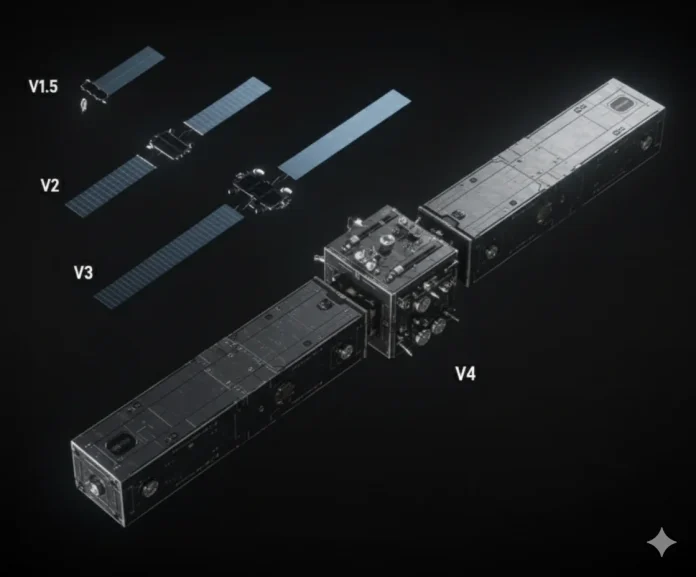 V1.5

V2

V3

V4