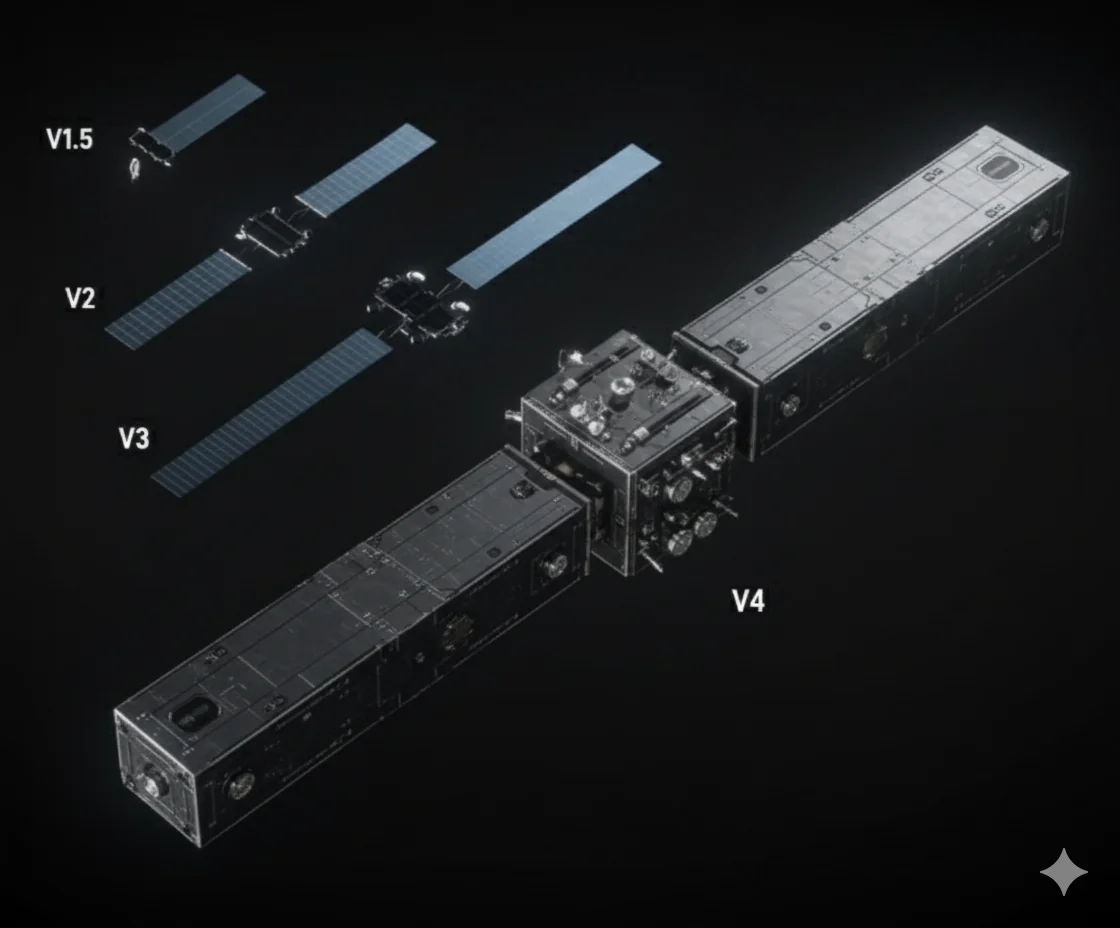 V1.5

V2

V3

V4